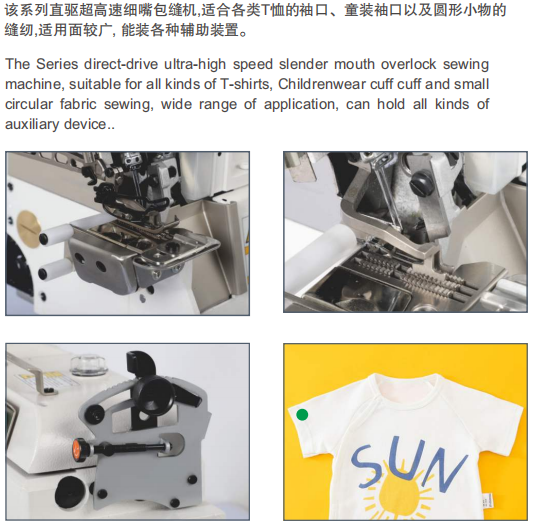 该系列直驱超高速细嘴包缝机,适合各类T恤的袖口、童装袖口以及圆形小物的缝纫,适用面较广, 能装各种辅助装置。

The Series direct-drive ultra-high speed slender mouth overlock sewing machine, suitable for all kinds of T-shirts, Childrenwear cuff cuff and small circular fabric sewing, wide range of application, can hold all kinds of auxiliary device..

SUN